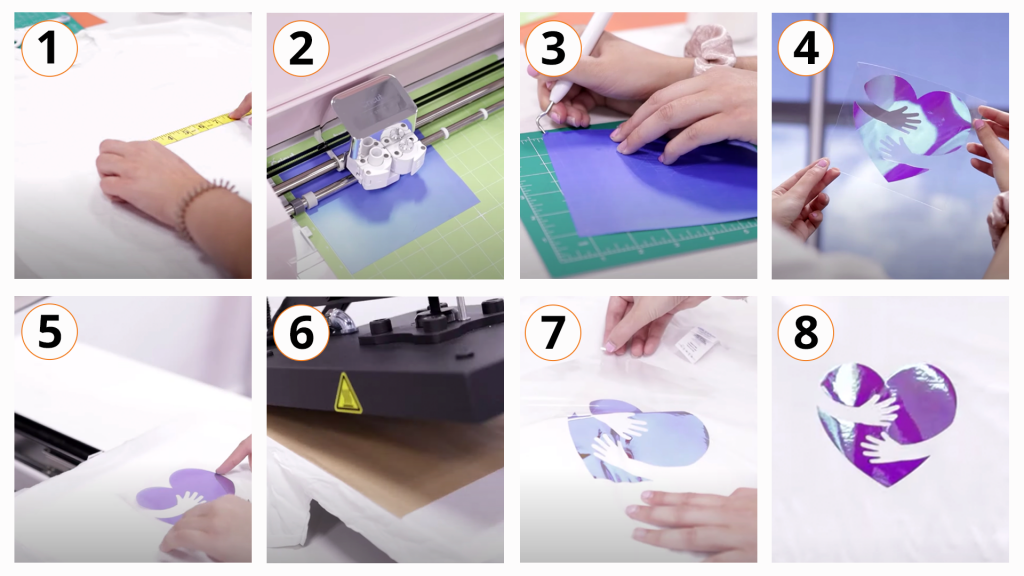 1
2
3
4
5
6
7
8